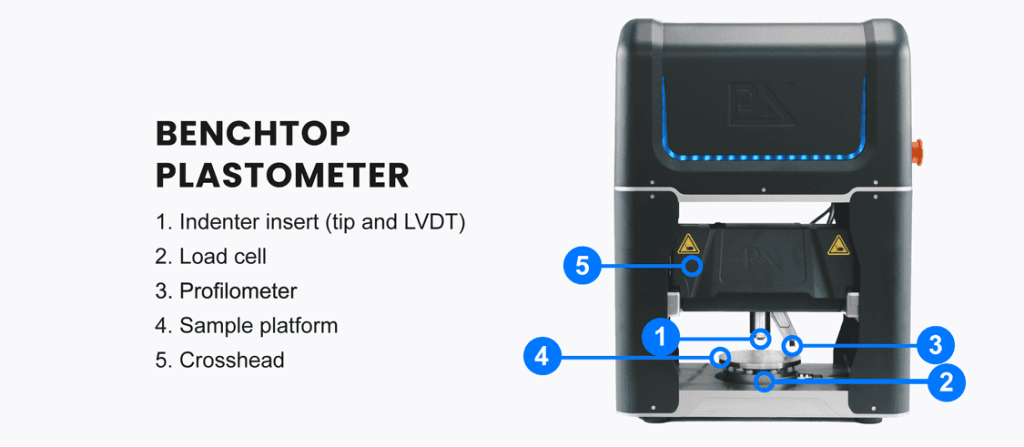 BENCHTOP PLASTOMETER

1. Indenter insert (tip and LVDT)
2. Load cell
3. Profilometer
4. Sample platform
5. Crosshead

PX

5

PX

1

4

3

2