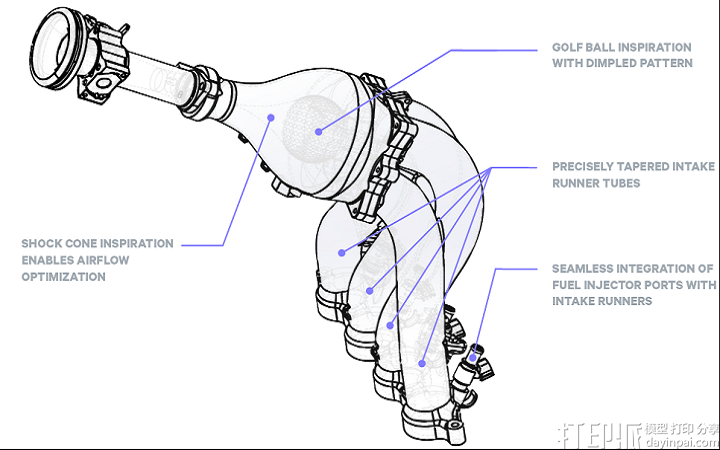 GOLF BALL INSPIRATION WITH DIMPLED PATTERN

PRECISELY TAPERED INTAKE RUNNER TUBES

SHOCK CONE INSPIRATION ENABLES AIRFLOW OPTIMIZATION

SEAMLESS INTEGRATION OF FUEL INJECTOR PORTS WITH INTAKE RUNNERS

打印派 模型 打印 分享
dayinpai.com