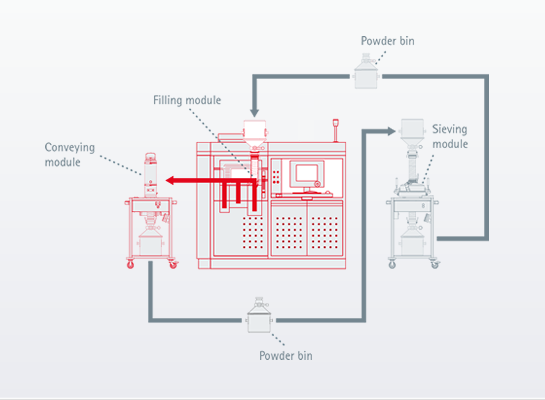 Powder bin

Filling module

Sieving module

Conveying module

Powder bin